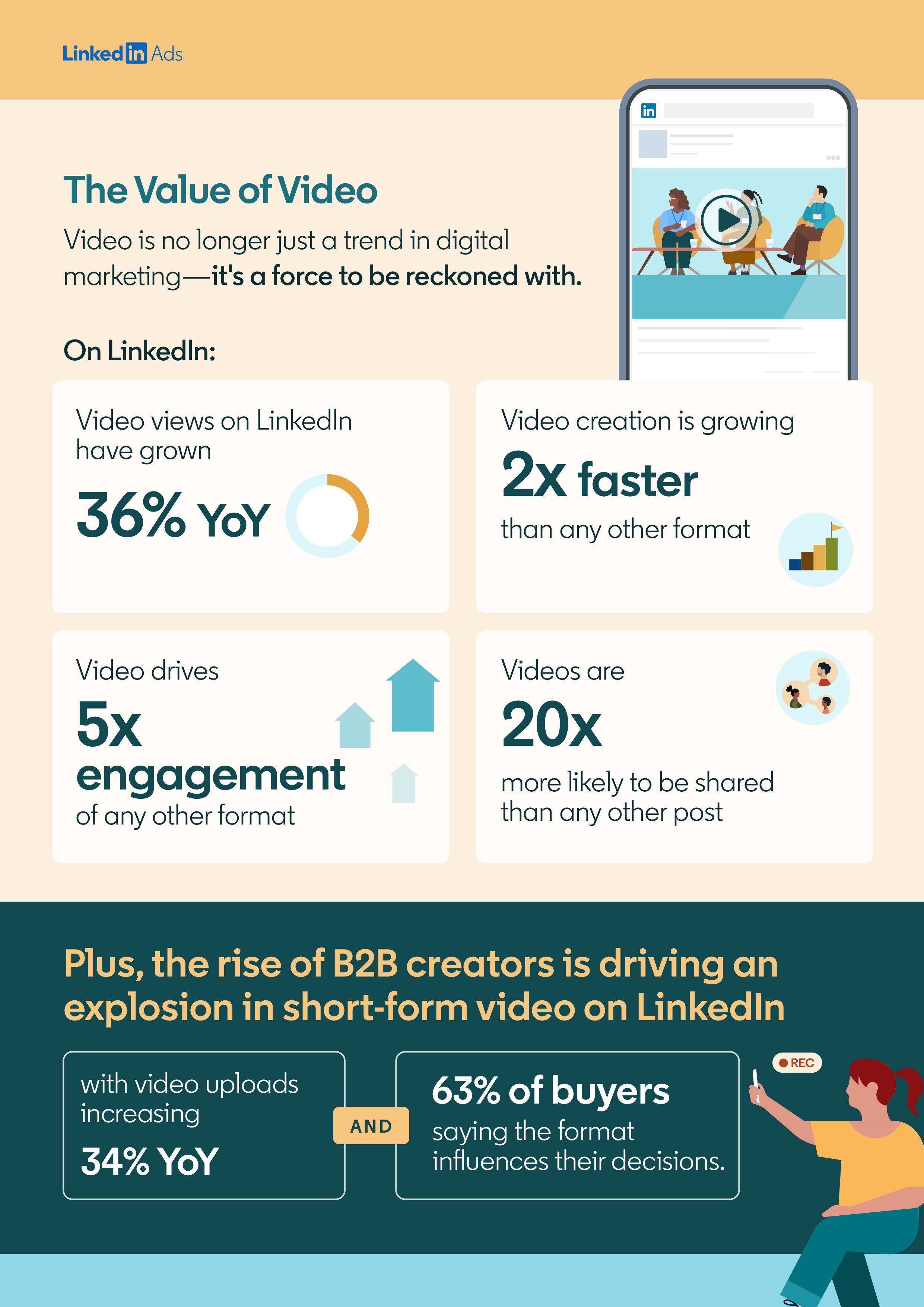 LinkedIn Ads

in

The Value of Video

Video is no longer just a trend in digital marketing—it's a force to be reckoned with.

On LinkedIn:

Video views on LinkedIn have grown

36% YoY

Video creation is growing

2x faster

than any other format

Video drives

5x engagement

of any other format

Videos are

20x

more likely to be shared than any other post

Plus, the rise of B2B creators is driving an explosion in short-form video on LinkedIn

with video uploads increasing

34% YoY

AND

63% of buyers

saying the format influences their decisions.

REC