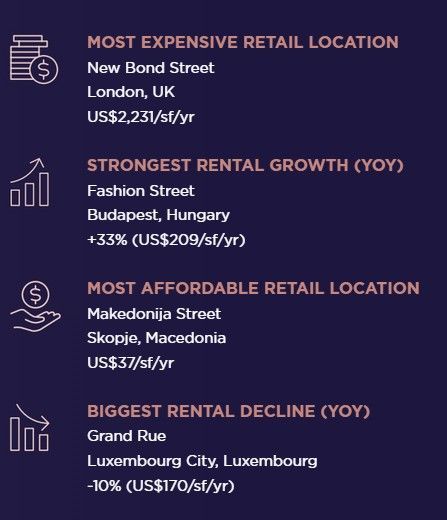 MOST EXPENSIVE RETAIL LOCATION
New Bond Street
London, UK
US$2,231/sf/yr

STRONGEST RENTAL GROWTH (YOY)
Fashion Street
Budapest, Hungary
+33% (US$209/sf/yr)

MOST AFFORDABLE RETAIL LOCATION
Makedonija Street
Skopje, Macedonia
US$37/sf/yr

BIGGEST RENTAL DECLINE (YOY)
Grand Rue
Luxembourg City, Luxembourg
-10% (US$170/sf/yr)