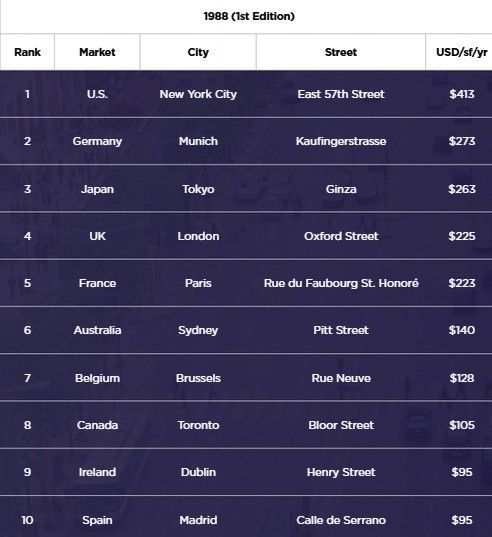 1988 (1st Edition)

| Rank | Market | City | Street | USD/sf/yr |
|---|---|---|---|---|
| 1 | U.S. | New York City | East 57th Street | \$413 |
| 2 | Germany | Munich | Kaufingerstrasse | \$273 |
| 3 | Japan | Tokyo | Ginza | \$263 |
| 4 | UK | London | Oxford Street | \$225 |
| 5 | France | Paris | Rue du Faubourg St. Honoré | \$223 |
| 6 | Australia | Sydney | Pitt Street | \$140 |
| 7 | Belgium | Brussels | Rue Neuve | \$128 |
| 8 | Canada | Toronto | Bloor Street | \$105 |
| 9 | Ireland | Dublin | Henry Street | \$95 |
| 10 | Spain | Madrid | Calle de Serrano | \$95 |