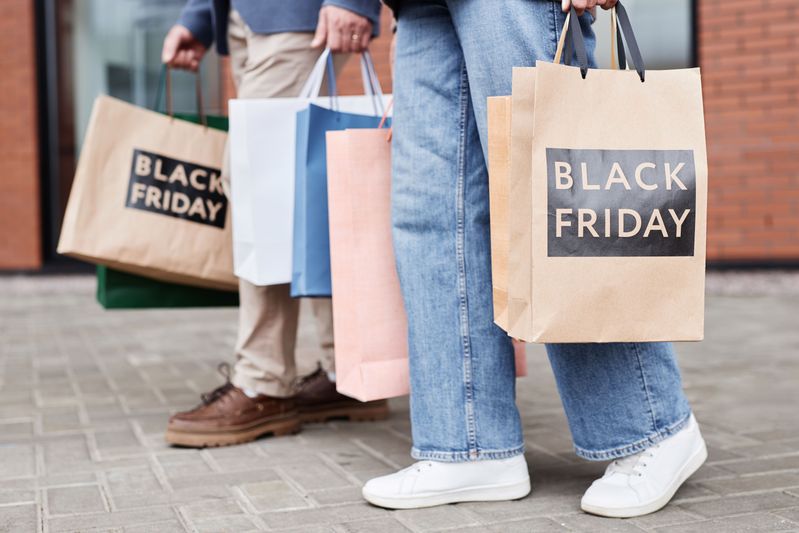 BLACK FRIDAY

BLACK FRIDAY